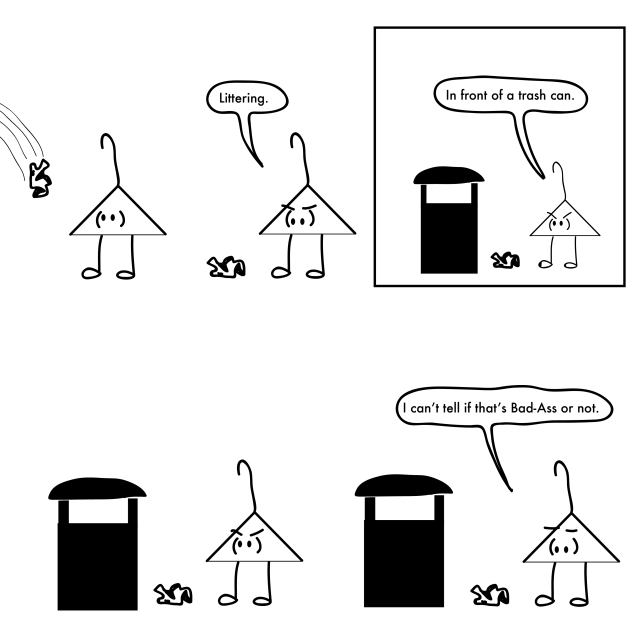 Littering.

In front of a trash can.

I can't tell if that's Bad-Ass or not.